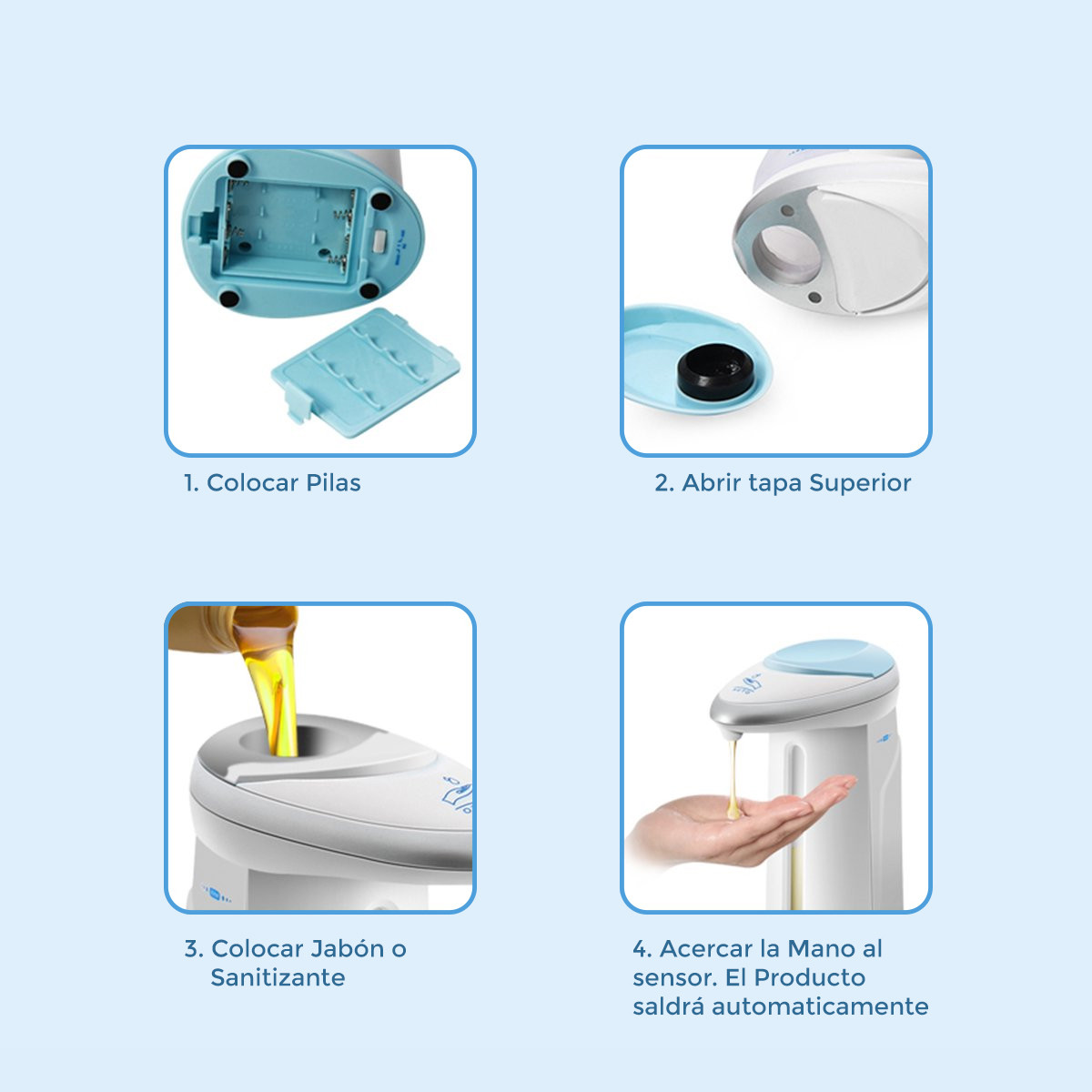 1. Colocar Pilas

2. Abrir tapa Superior

3. Colocar Jabón o Sanitizante

4. Acercar la Mano al sensor. El Producto saldrá automaticamente